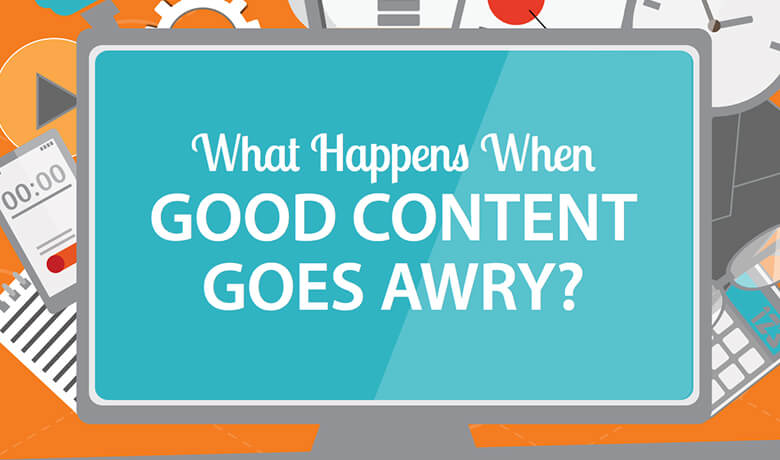 00:00

What Happens When
GOOD CONTENT
GOES AWRY?

123